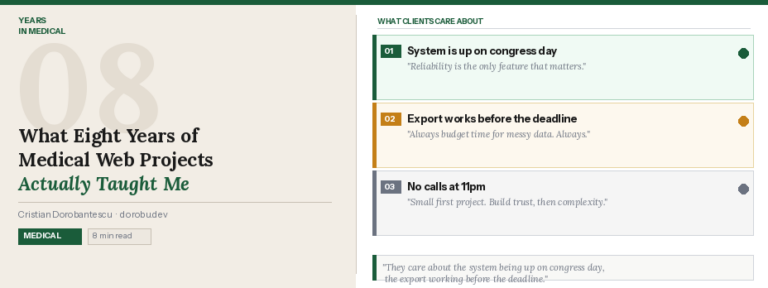 YEARS
IN MEDICAL

08

What Eight Years of Medical Web Projects Actually Taught Me

Cristian Dorobantescu · dorobudev

MEDICAL

8 min read

WHAT CLIENTS CARE ABOUT

01 System is up on congress day
"Reliability is the only feature that matters."

02 Export works before the deadline
"Always budget time for messy data. Always."

03 No calls at 11pm
"Small first project. Build trust, then complexity."

"They care about the system being up on congress day, the export working before the deadline."